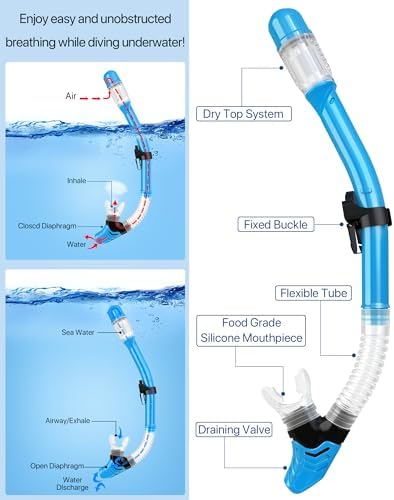 Enjoy easy and unobstructed breathing while diving underwater!

Air

Inhale

Closcd Diaphragm

Water

Sea Water

Airway/Exhale

Open Diaphragm

Water Discharge

Dry Top System

Fixed Buckle

Flexible Tube

Food Grade Silicone Mouthpiece

Draining Valve