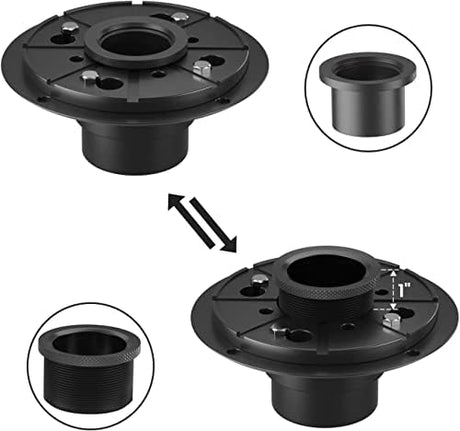 1"