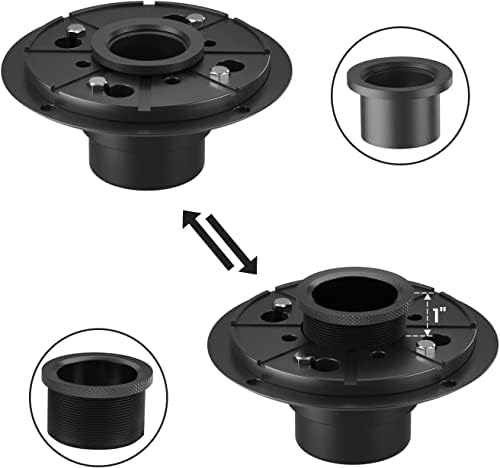 1"