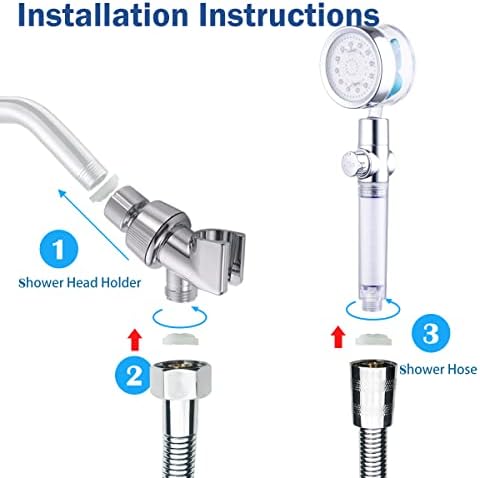 Installation Instructions

1

Shower Head Holder

2

3

Shower Hose