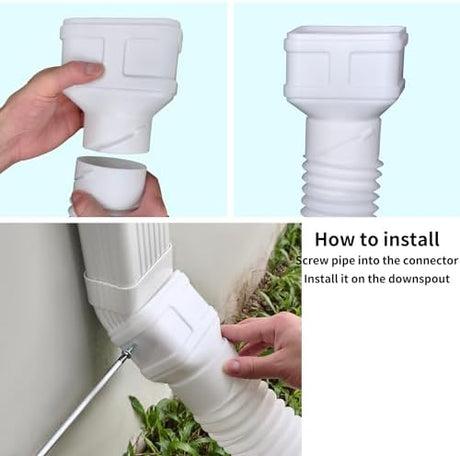 How to install
Screw pipe into the connector
Install it on the downspout