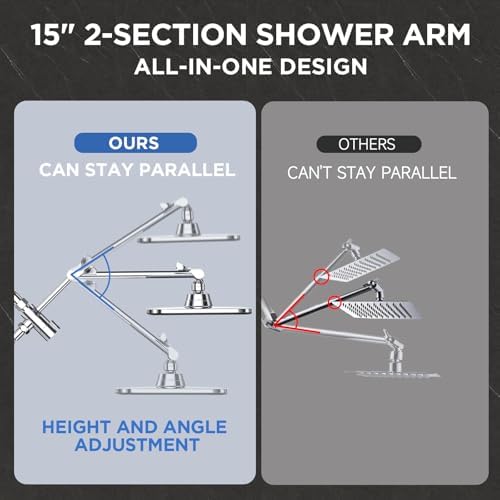 15" 2-SECTION SHOWER ARM
ALL-IN-ONE DESIGN

OURS
CAN STAY PARALLEL

HEIGHT AND ANGLE ADJUSTMENT

OTHERS
CAN'T STAY PARALLEL