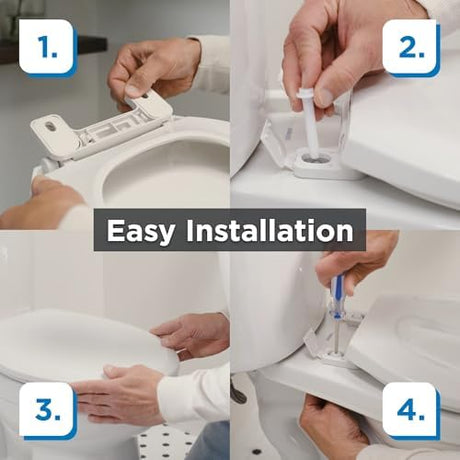 1.

2.

Easy Installation

3.

4.