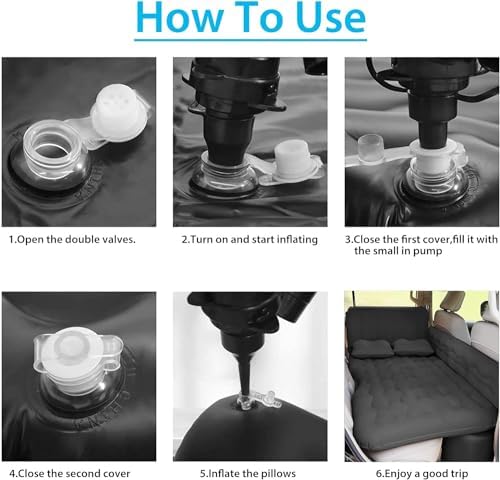 How To Use

1.Open the double valves.

2.Turn on and start inflating

3.Close the first cover,fill it with the small in pump

4.Close the second cover

5.Inflate the pillows

6.Enjoy a good trip