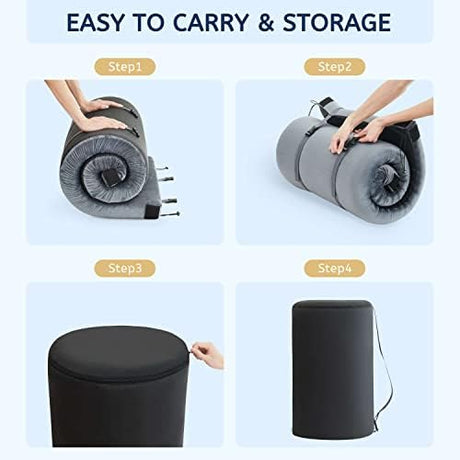 EASY TO CARRY & STORAGE

Step1

Step2

Step3

Step4