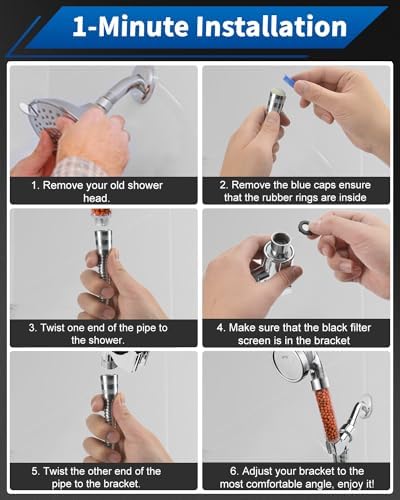 1-Minute Installation

1. Remove your old shower head.

2. Remove the blue caps ensure that the rubber rings are inside

3. Twist one end of the pipe to the shower.

4. Make sure that the black filter screen is in the bracket

5. Twist the other end of the pipe to the bracket.

6. Adjust your bracket to the most comfortable angle, enjoy it!