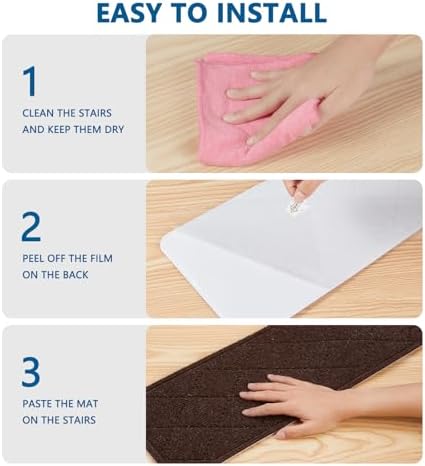 EASY TO INSTALL

1
CLEAN THE STAIRS AND KEEP THEM DRY

2
PEEL OFF THE FILM ON THE BACK

3
PASTE THE MAT ON THE STAIRS