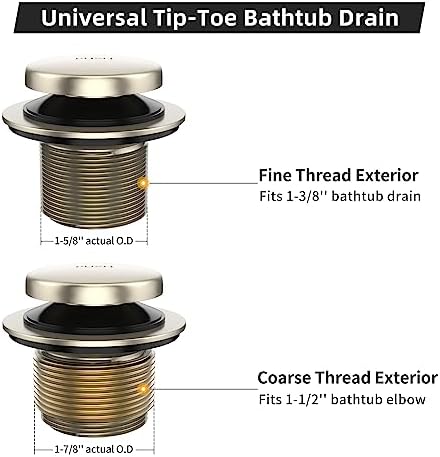 Universal Tip-Toe Bathtub Drain

Fine Thread Exterior
Fits 1-3/8'' bathtub drain

1-5/8'' actual O.D

Coarse Thread Exterior
Fits 1-1/2'' bathtub elbow

1-7/8'' actual O.D