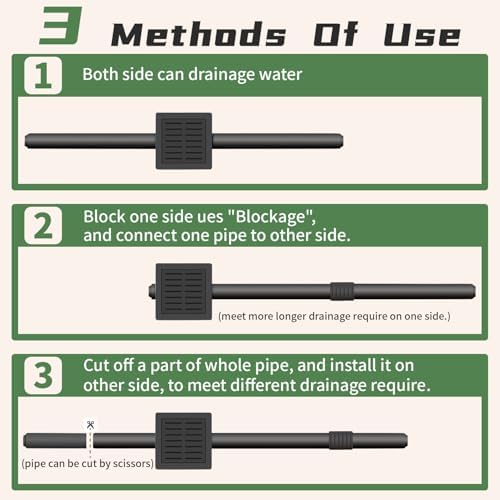 3 Methods Of Use

1 Both side can drainage water

2 Block one side ues "Blockage", and connect one pipe to other side.

(meet more longer drainage require on one side.)

3 Cut off a part of whole pipe, and install it on other side, to meet different drainage require.

(pipe can be cut by scissors)