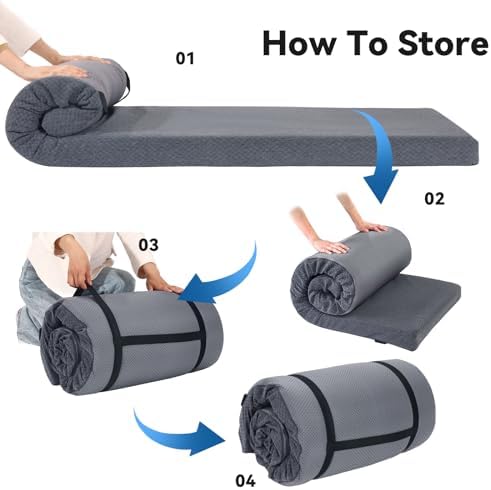 How To Store

01

02

03

04