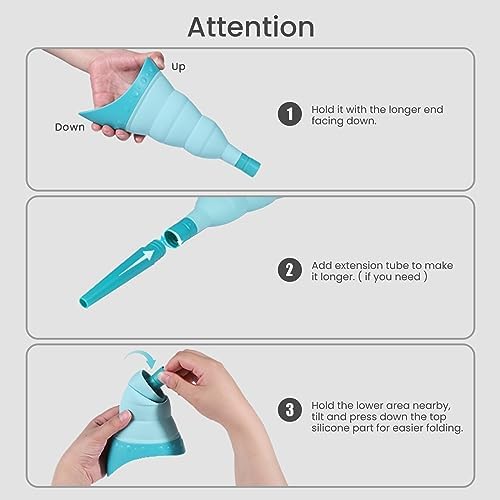 Attention

Up

Down

1 Hold it with the longer end facing down.

2 Add extension tube to make it longer. ( if you need )

3 Hold the lower area nearby, tilt and press down the top silicone part for easier folding.