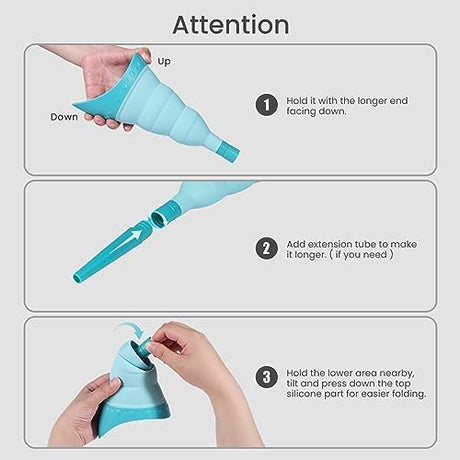 Attention

Up

Down

1 Hold it with the longer end facing down.

2 Add extension tube to make it longer. ( if you need )

3 Hold the lower area nearby, tilt and press down the top silicone part for easier folding.