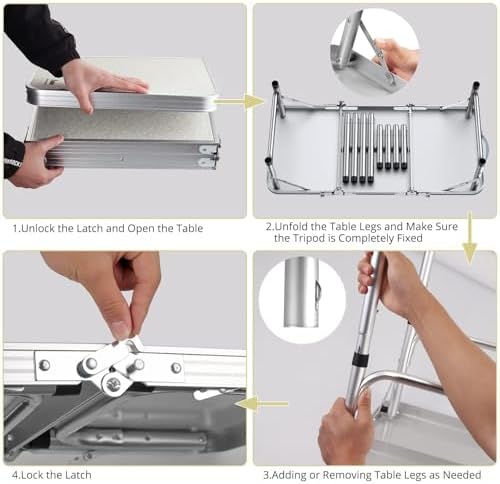 1.Unlock the Latch and Open the Table

2.Unfold the Table Legs and Make Sure the Tripod is Completely Fixed

4.Lock the Latch

3.Adding or Removing Table Legs as Needed