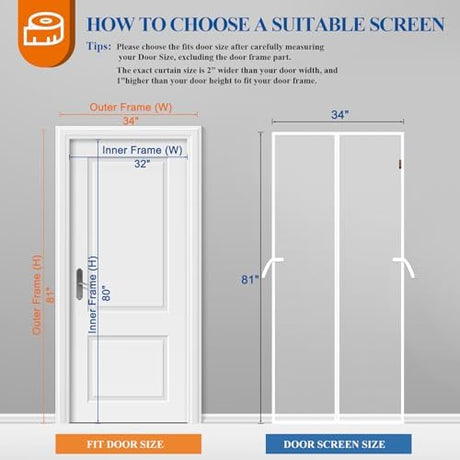 HOW TO CHOOSE A SUITABLE SCREEN

Tips: Please choose the fits door size after carefully measuring your Door Size, excluding the door frame part.

The exact curtain size is 2" wider than your door width, and 1"higher than your door height to fit your door frame.

Outer Frame (W)
34"

Inner Frame (W)
32"

Outer Frame (H)
81"

Inner Frame (H)
80"

34"

81"

FIT DOOR SIZE

DOOR SCREEN SIZE