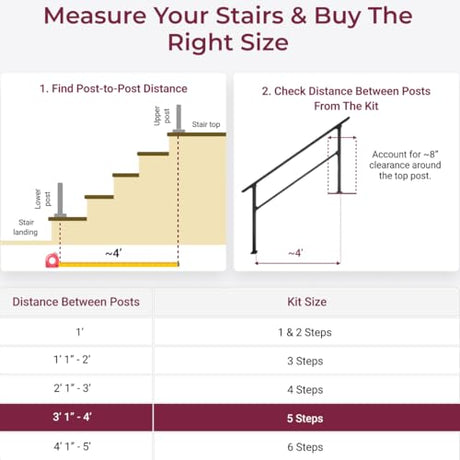 Measure Your Stairs & Buy The Right Size

1. Find Post-to-Post Distance

Upper post

Stair top

Lower post

Stair landing

~4'

2. Check Distance Between Posts From The Kit

Account for ~8" clearance around the top post.

~4'

| Distance Between Posts | Kit Size |
|---|---|
| 1' | 1 & 2 Steps |
| 1' 1" - 2' | 3 Steps |
| 2' 1" - 3' | 4 Steps |
| 3' 1" - 4' | 5 Steps |
| 4' 1" - 5' | 6 Steps |