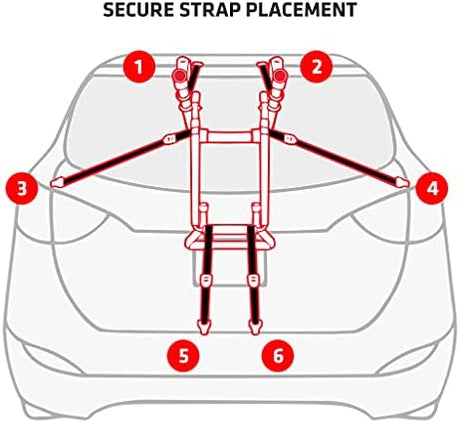 SECURE STRAP PLACEMENT

1
2
3
4
5
6