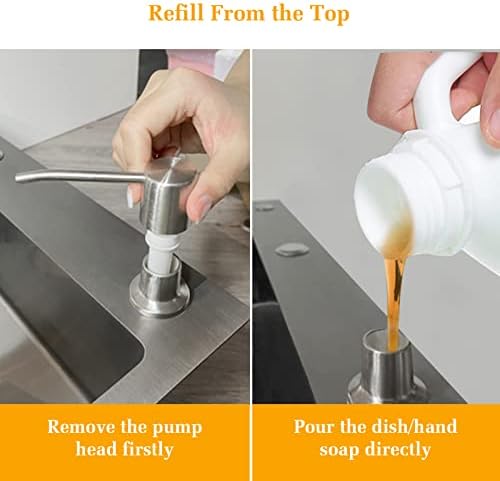 Refill From the Top

Remove the pump head firstly

Pour the dish/hand soap directly