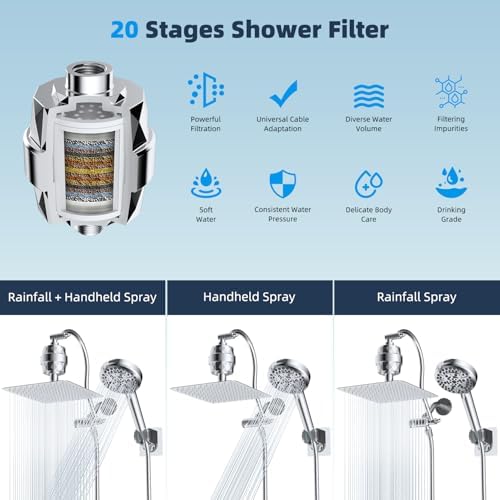 20 Stages Shower Filter

Powerful Filtration

Universal Cable Adaptation

Diverse Water Volume

Filtering Impurities

Soft Water

Consistent Water Pressure

Delicate Body Care

Drinking Grade

Rainfall + Handheld Spray

Handheld Spray

Rainfall Spray