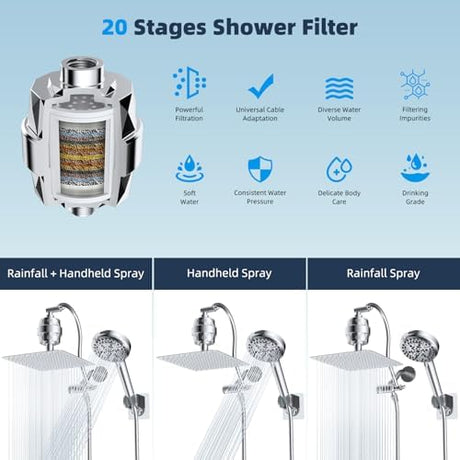 20 Stages Shower Filter

Powerful Filtration

Universal Cable Adaptation

Diverse Water Volume

Filtering Impurities

Soft Water

Consistent Water Pressure

Delicate Body Care

Drinking Grade

Rainfall + Handheld Spray

Handheld Spray

Rainfall Spray