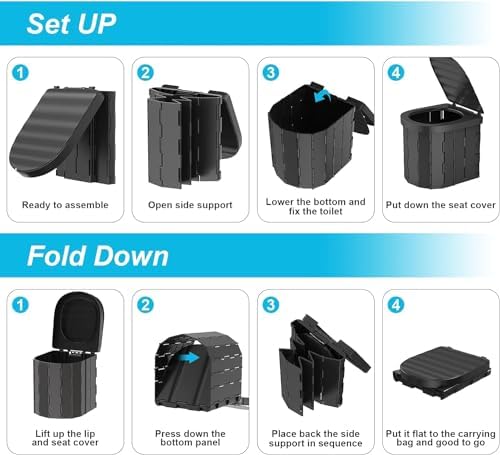 Set UP

1
Ready to assemble

2
Open side support

3
Lower the bottom and fix the toilet

4
Put down the seat cover

Fold Down

1
Lift up the lip and seat cover

2
Press down the bottom panel

3
Place back the side support in sequence

4
Put it flat to the carrying bag and good to go