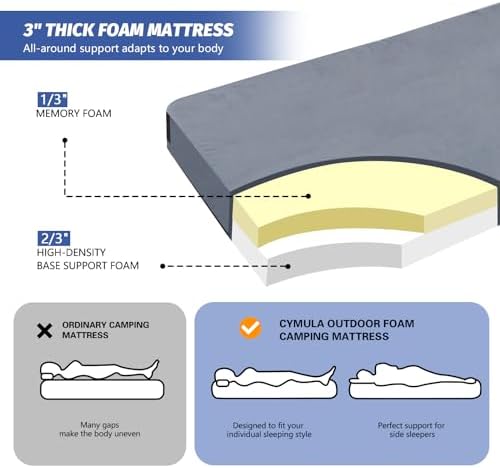 3" THICK FOAM MATTRESS
All-around support adapts to your body

1/3"
MEMORY FOAM

2/3"
HIGH-DENSITY
BASE SUPPORT FOAM

ORDINARY CAMPING MATTRESS

Many gaps make the body uneven

CYMULA OUTDOOR FOAM CAMPING MATTRESS

Designed to fit your individual sleeping style

Perfect support for side sleepers