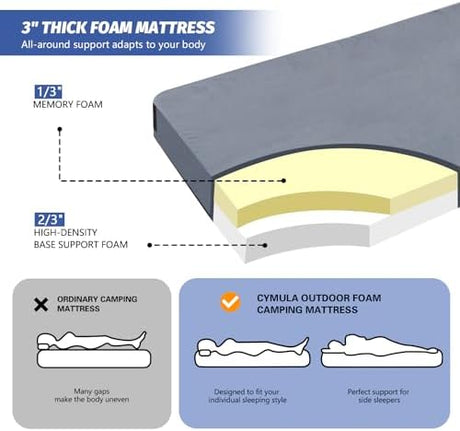 3" THICK FOAM MATTRESS
All-around support adapts to your body

1/3"
MEMORY FOAM

2/3"
HIGH-DENSITY
BASE SUPPORT FOAM

ORDINARY CAMPING MATTRESS

Many gaps make the body uneven

CYMULA OUTDOOR FOAM CAMPING MATTRESS

Designed to fit your individual sleeping style

Perfect support for side sleepers