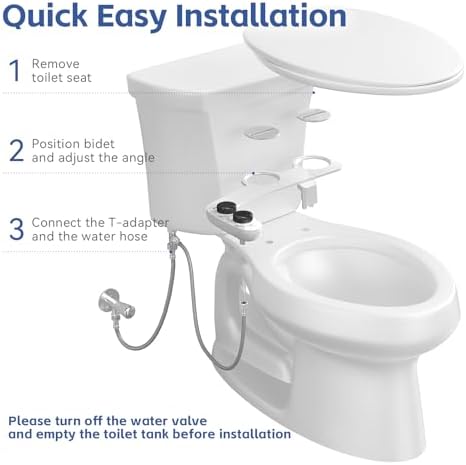 Quick Easy Installation

1 Remove toilet seat

2 Position bidet and adjust the angle

3 Connect the T-adapter and the water hose

Please turn off the water valve and empty the toilet tank before installation