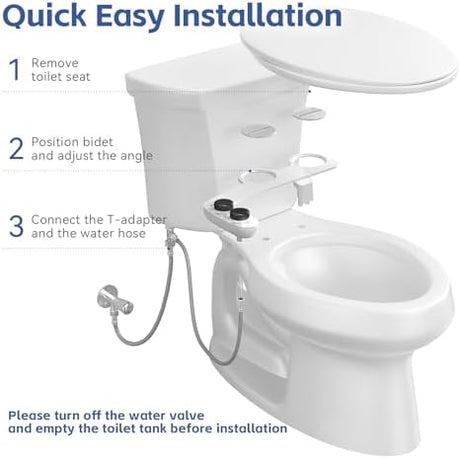 Quick Easy Installation

1 Remove toilet seat

2 Position bidet and adjust the angle

3 Connect the T-adapter and the water hose

Please turn off the water valve and empty the toilet tank before installation