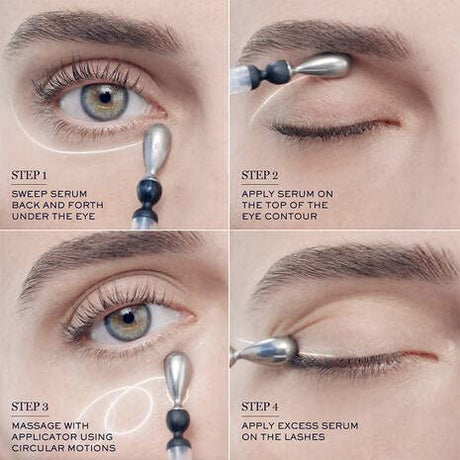 STEP 1
SWEEP SERUM BACK AND FORTH UNDER THE EYE

STEP 2
APPLY SERUM ON THE TOP OF THE EYE CONTOUR

STEP 3
MASSAGE WITH APPLICATOR USING CIRCULAR MOTIONS

STEP 4
APPLY EXCESS SERUM ON THE LASHES