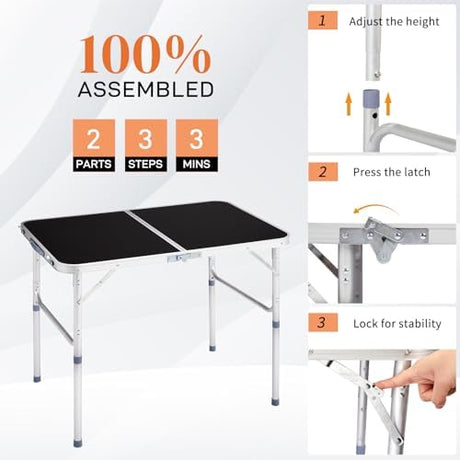 100%
ASSEMBLED

2
PARTS

3
STEPS

3
MINS

1 Adjust the height

2 Press the latch

3 Lock for stability