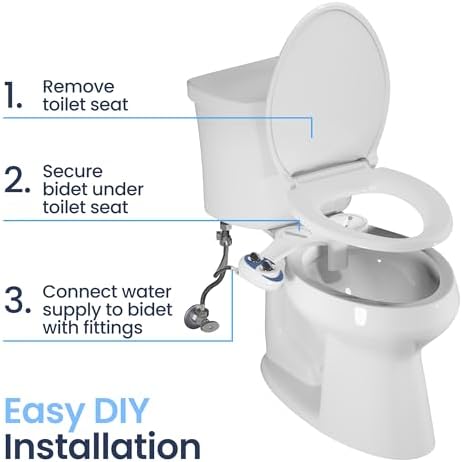 1. Remove toilet seat

2. Secure bidet under toilet seat

3. Connect water supply to bidet with fittings

Easy DIY Installation