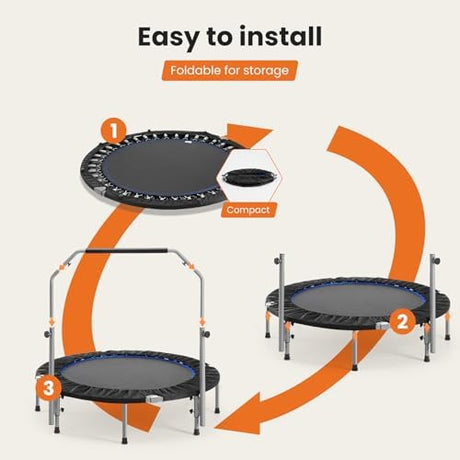 Easy to install

Foldable for storage

1

Compact

2

3