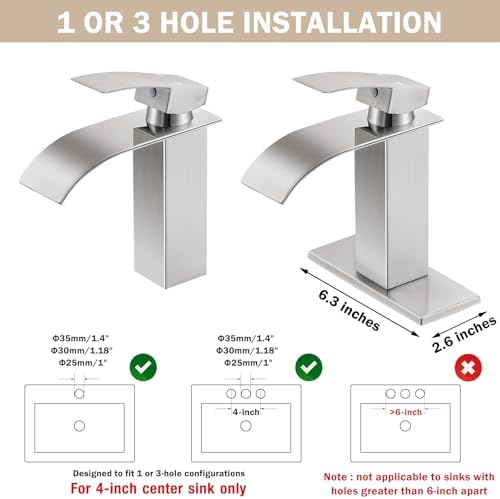 1 OR 3 HOLE INSTALLATION

6.3 inches

2.6 inches

Φ35mm/1.4"
Φ30mm/1.18"
Φ25mm/1"

Φ35mm/1.4"
Φ30mm/1.18"
Φ25mm/1"

4-inch

>6-inch

Designed to fit 1 or 3-hole configurations

For 4-inch center sink only

Note : not applicable to sinks with holes greater than 6-inch apart