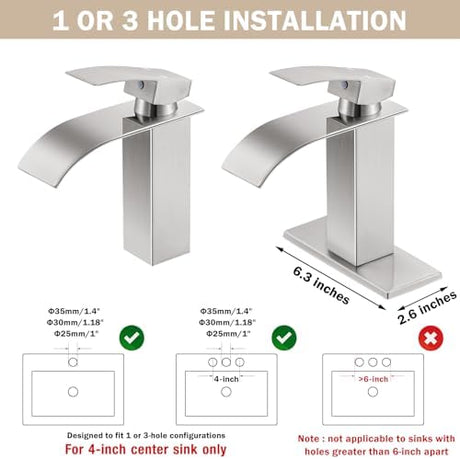 1 OR 3 HOLE INSTALLATION

6.3 inches

2.6 inches

Φ35mm/1.4"
Φ30mm/1.18"
Φ25mm/1"

Φ35mm/1.4"
Φ30mm/1.18"
Φ25mm/1"

4-inch

>6-inch

Designed to fit 1 or 3-hole configurations

For 4-inch center sink only

Note : not applicable to sinks with holes greater than 6-inch apart