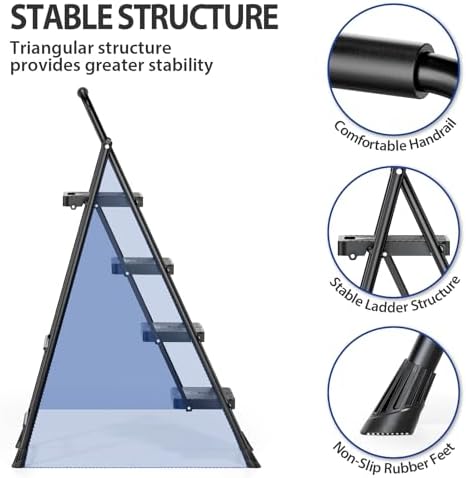 STABLE STRUCTURE

Triangular structure provides greater stability

Comfortable Handrail

Stable Ladder Structure

Non-Slip Rubber Feet