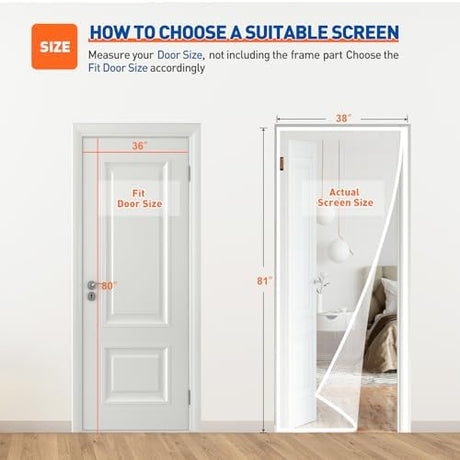 SIZE

HOW TO CHOOSE A SUITABLE SCREEN

Measure your Door Size, not including the frame part Choose the Fit Door Size accordingly

36"

Fit Door Size

80"

38"

Actual Screen Size

81"