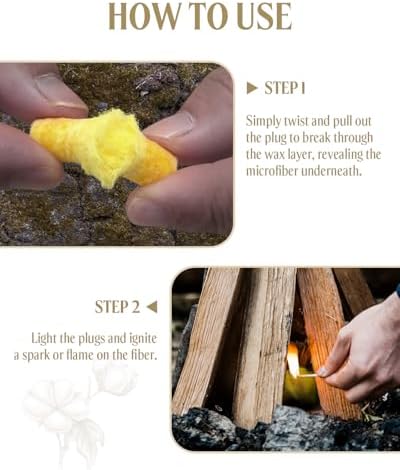 HOW TO USE

▶ STEP 1

Simply twist and pull out the plug to break through the wax layer, revealing the microfiber underneath.

STEP 2 ◀

Light the plugs and ignite a spark or flame on the fiber.