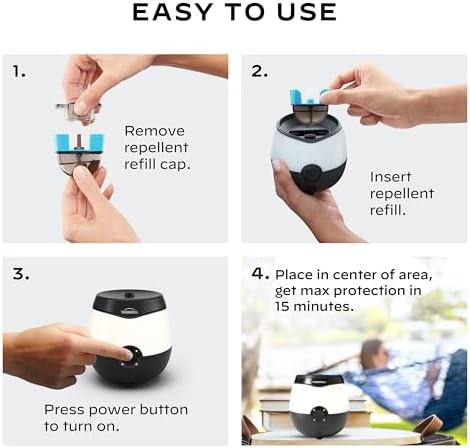 EASY TO USE

1.

Remove repellent refill cap.

2.

Insert repellent refill.

3.

Press power button to turn on.

4. Place in center of area, get max protection in 15 minutes.