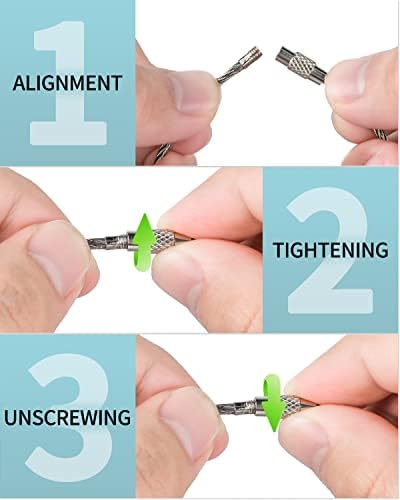 1
ALIGNMENT

2
TIGHTENING

3
UNSCREWING