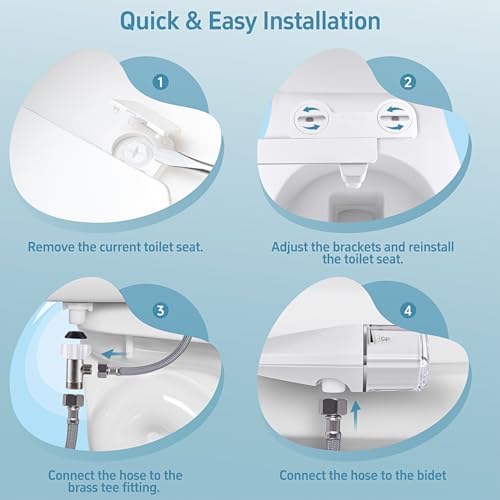 Quick & Easy Installation

1

Remove the current toilet seat.

2

Adjust the brackets and reinstall the toilet seat.

3

Connect the hose to the brass tee fitting.

4

Connect the hose to the bidet