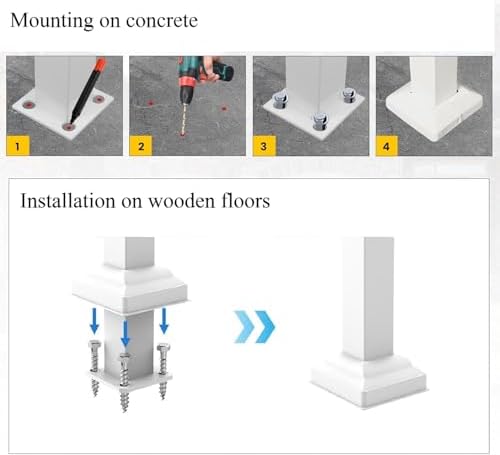 Mounting on concrete

1

2

3

4

Installation on wooden floors