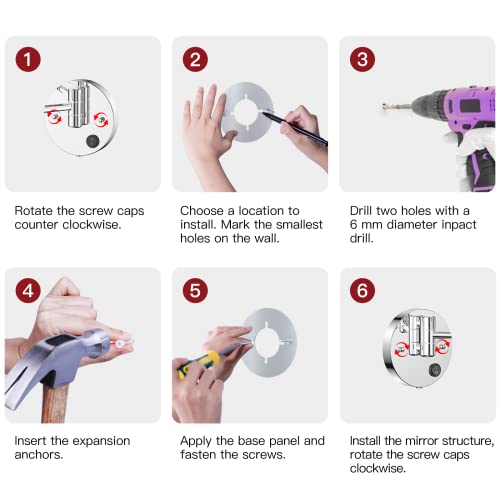 1

Rotate the screw caps counter clockwise.

2

Choose a location to install. Mark the smallest holes on the wall.

3

Drill two holes with a 6 mm diameter inpact drill.

4

Insert the expansion anchors.

5

Apply the base panel and fasten the screws.

6

Install the mirror structure, rotate the screw caps clockwise.