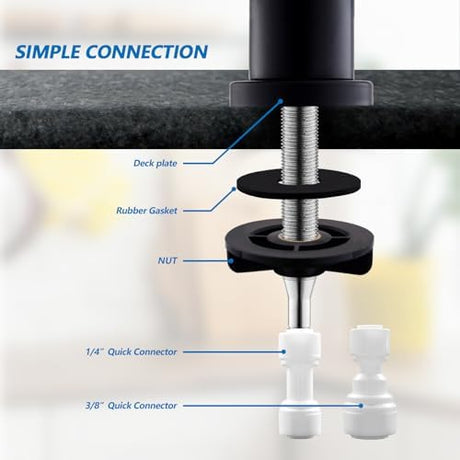 SIMPLE CONNECTION

Deck plate

Rubber Gasket

NUT

1/4" Quick Connector

3/8" Quick Connector