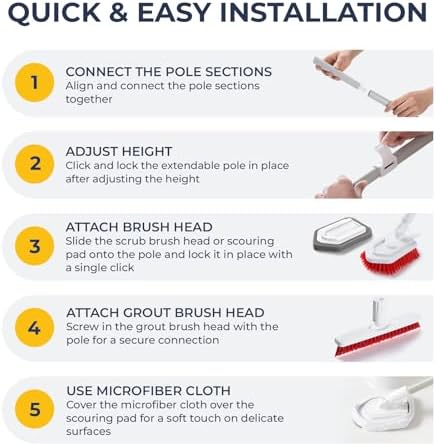 QUICK & EASY INSTALLATION

1

CONNECT THE POLE SECTIONS
Align and connect the pole sections together

2

ADJUST HEIGHT
Click and lock the extendable pole in place after adjusting the height

3

ATTACH BRUSH HEAD
Slide the scrub brush head or scouring pad onto the pole and lock it in place with a single click

4

ATTACH GROUT BRUSH HEAD
Screw in the grout brush head with the pole for a secure connection

5

USE MICROFIBER CLOTH
Cover the microfiber cloth over the scouring pad for a soft touch on delicate surfaces