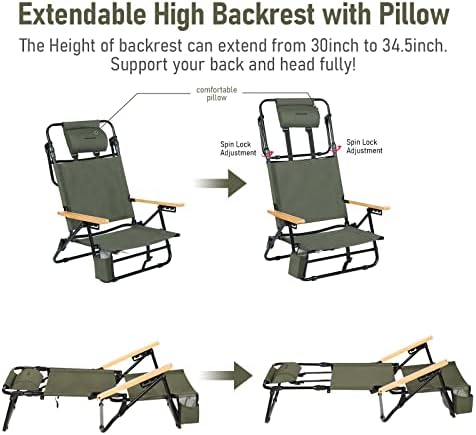 Extendable High Backrest with Pillow

The Height of backrest can extend from 30inch to 34.5inch. Support your back and head fully!

comfortable pillow

Spin Lock Adjustment

Spin Lock Adjustment