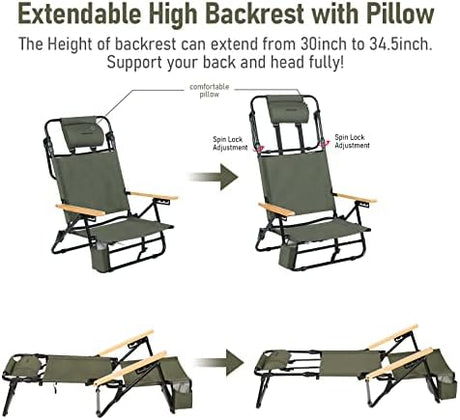 Extendable High Backrest with Pillow

The Height of backrest can extend from 30inch to 34.5inch. Support your back and head fully!

comfortable pillow

Spin Lock Adjustment

Spin Lock Adjustment