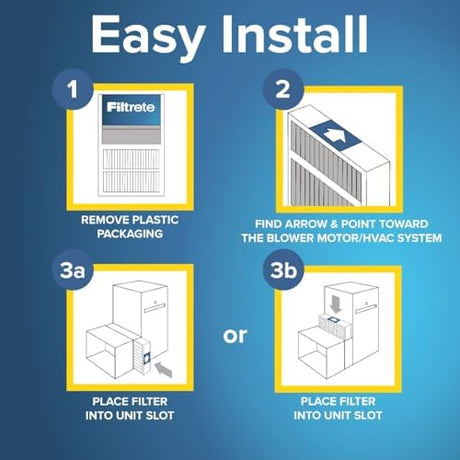 Easy Install

1

Filtrete

REMOVE PLASTIC PACKAGING

2

FIND ARROW & POINT TOWARD THE BLOWER MOTOR/HVAC SYSTEM

3a

PLACE FILTER INTO UNIT SLOT

or

3b

PLACE FILTER INTO UNIT SLOT