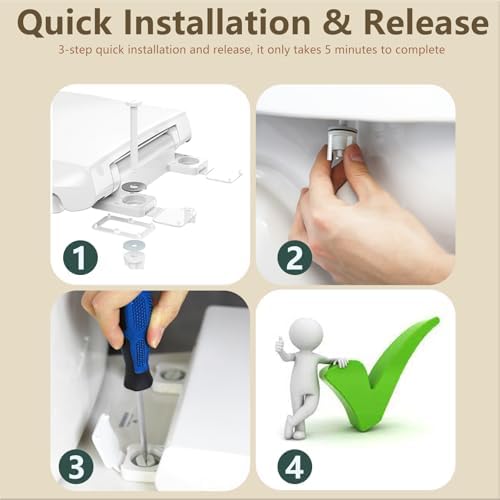 Quick Installation & Release

3-step quick installation and release, it only takes 5 minutes to complete

1

2

3

4