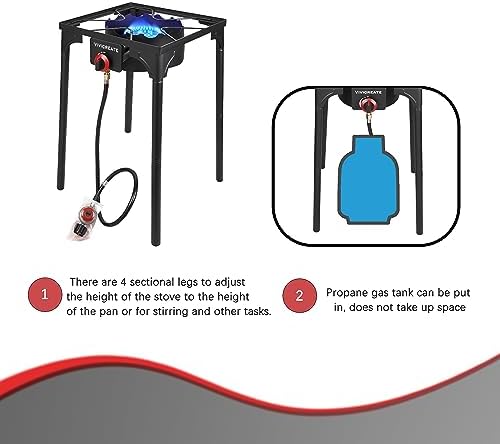 VIVICREATE

VIVICREATE

1 There are 4 sectional legs to adjust the height of the stove to the height of the pan or for stirring and other tasks.

2 Propane gas tank can be put in, does not take up space