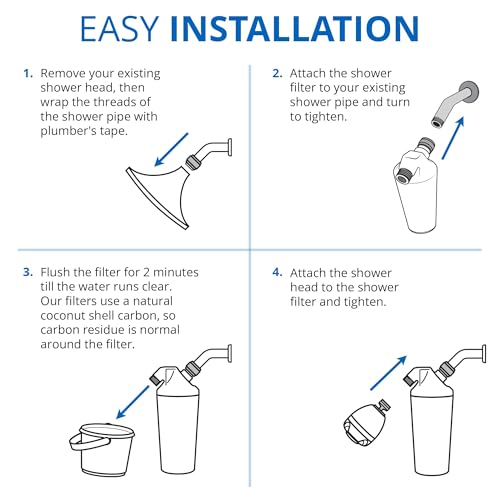 EASY INSTALLATION

1. Remove your existing shower head, then wrap the threads of the shower pipe with plumber's tape.

2. Attach the shower filter to your existing shower pipe and turn to tighten.

3. Flush the filter for 2 minutes till the water runs clear. Our filters use a natural coconut shell carbon, so carbon residue is normal around the filter.

4. Attach the shower head to the shower filter and tighten.